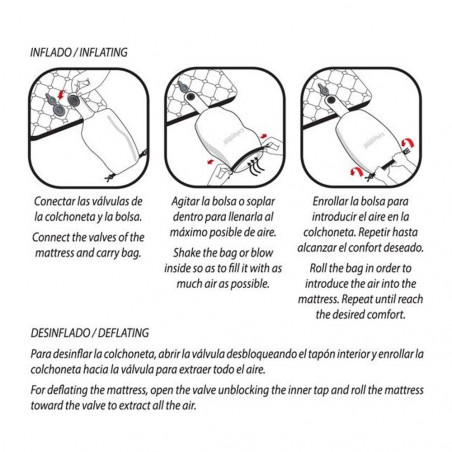 INFLADO / INFLATING

Conectar las válvulas de la colchoneta y la bolsa.

Connect the valves of the mattress and carry bag.

Agitar la bolsa o soplar dentro para llenarla al máximo posible de aire.

Shake the bag or blow inside so as to fill it with as much air as possible.

Enrollar la bolsa para introducir el aire en la colchoneta. Repetir hasta alcanzar el confort deseado.

Roll the bag in order to introduce the air into the mattress. Repeat until reach the desired comfort.

DESINFLADO / DEFLATING

Para desinflar la colchoneta, abrir la válvula desbloqueando el tapón interior y enrollar la colchoneta hacia la válvula para extraer todo el aire.

For deflating the mattress, open the valve unblocking the inner tap and roll the mattress toward the valve to extract all the air.